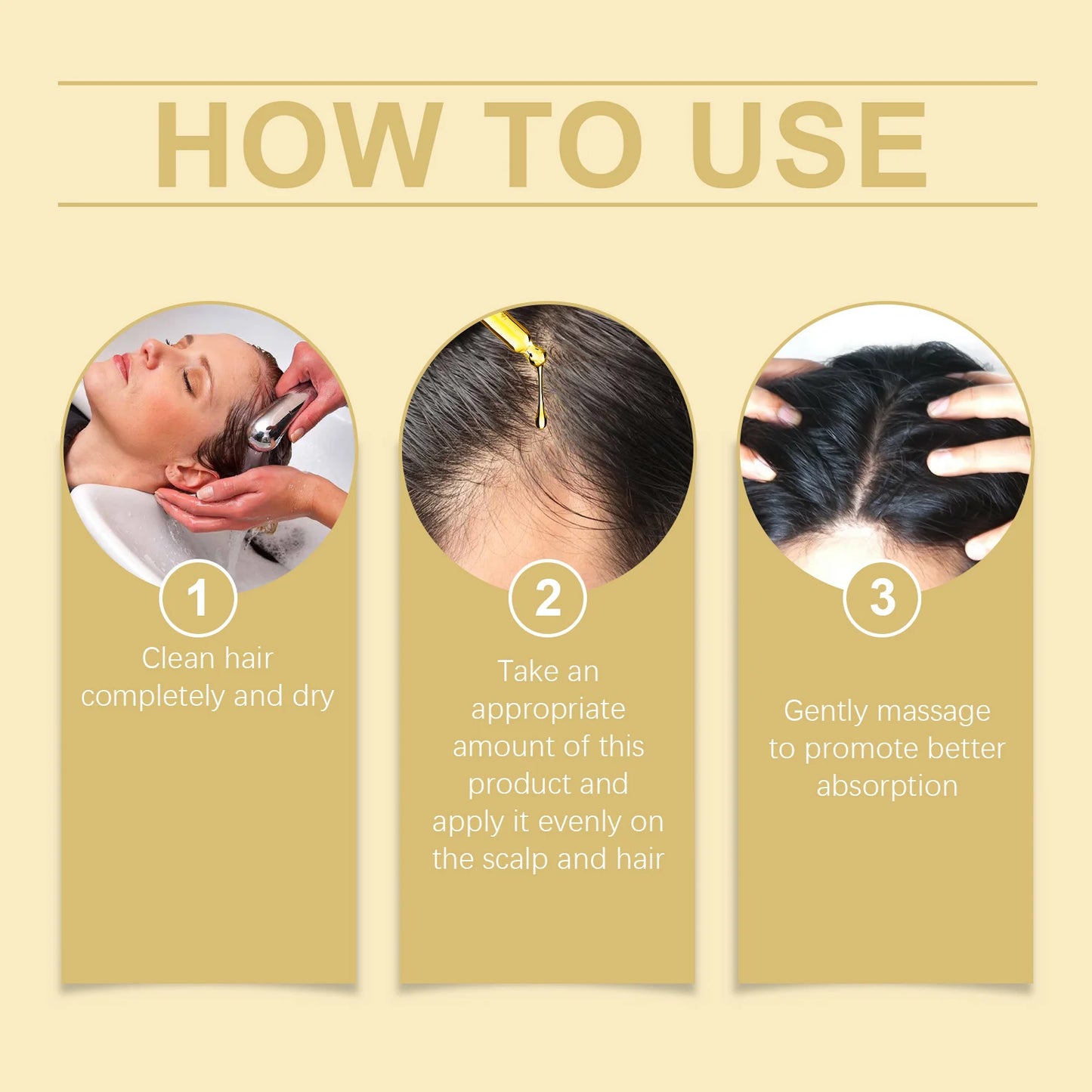 HOW TO USE

1
Clean hair completely and dry

2
Take an appropriate amount of this product and apply it evenly on the scalp and hair

3
Gently massage to promote better absorption