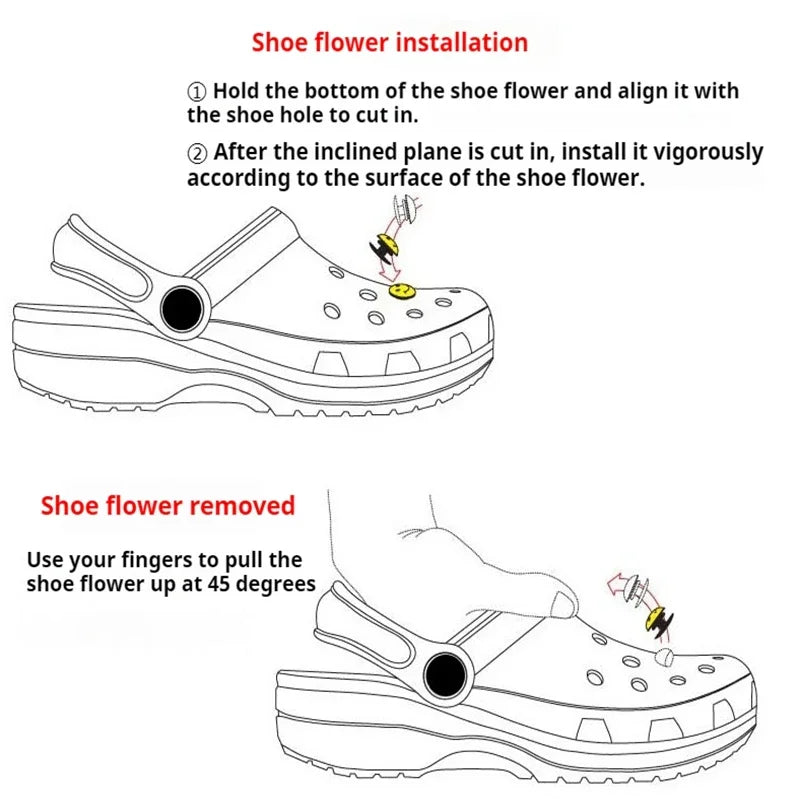 Shoe flower installation

① Hold the bottom of the shoe flower and align it with the shoe hole to cut in.

② After the inclined plane is cut in, install it vigorously according to the surface of the shoe flower.

Shoe flower removed

Use your fingers to pull the shoe flower up at 45 degrees