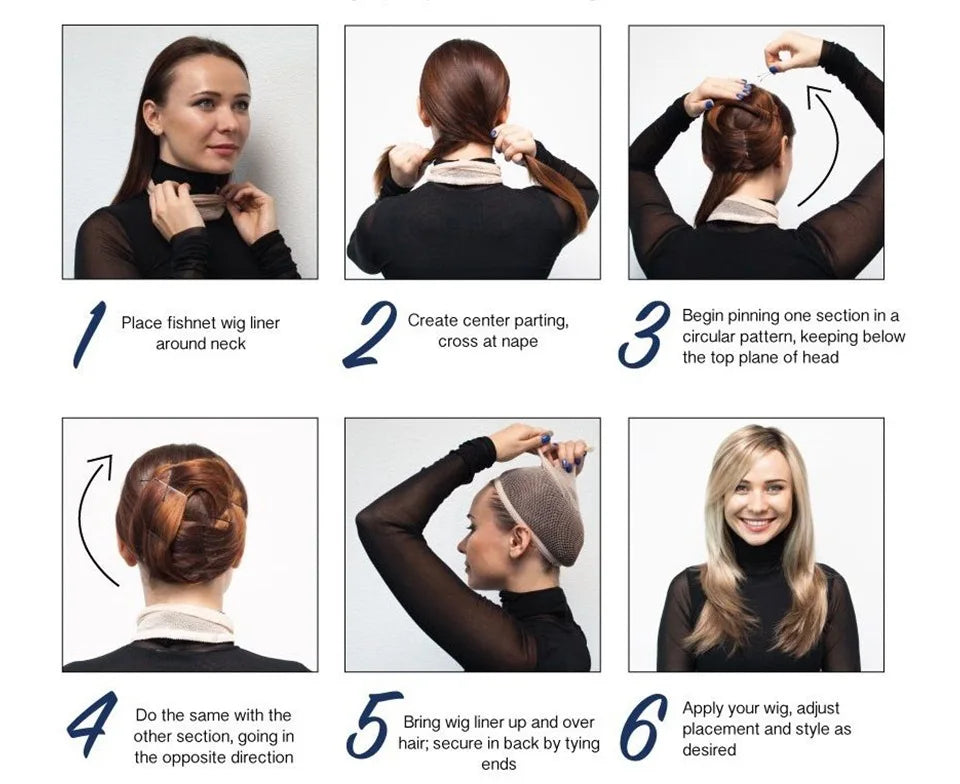 1 Place fishnet wig liner around neck

2 Create center parting, cross at nape

3 Begin pinning one section in a circular pattern, keeping below the top plane of head

4 Do the same with the other section, going in the opposite direction

5 Bring wig liner up and over hair; secure in back by tying ends

6 Apply your wig, adjust placement and style as desired