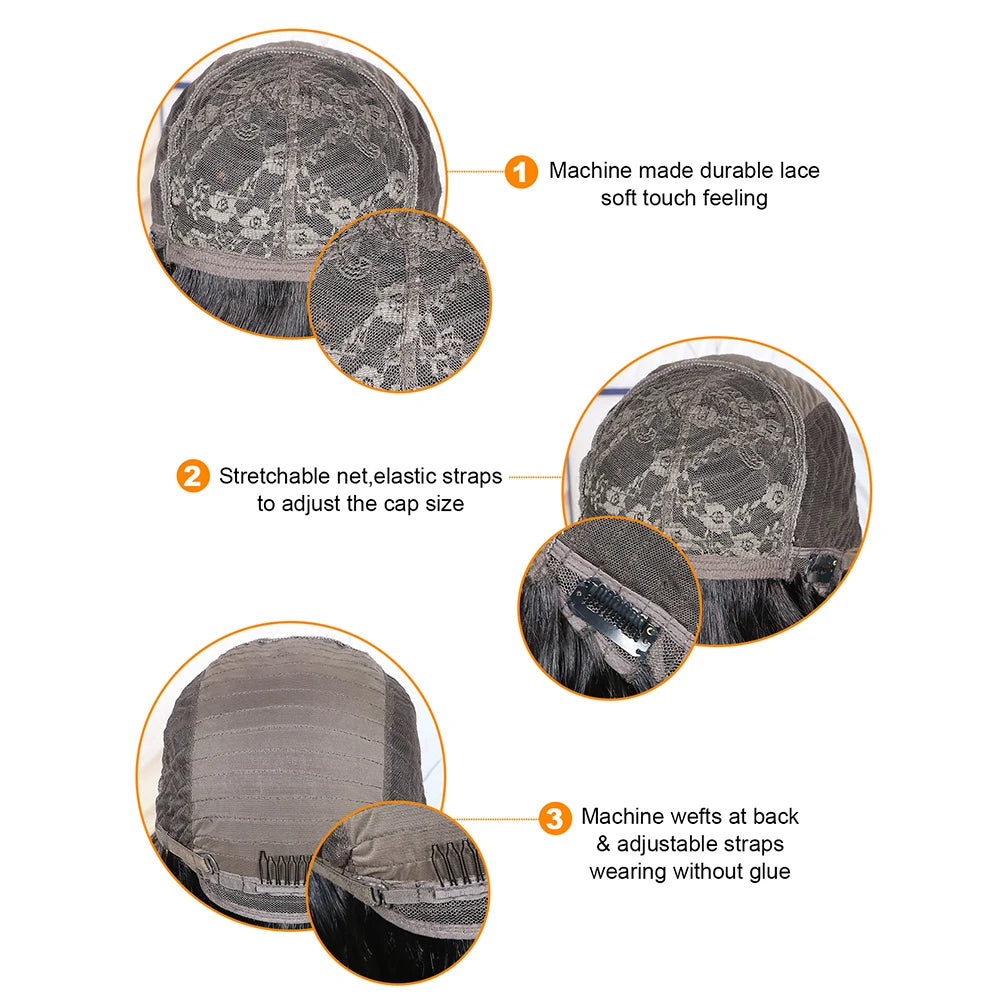 1 Machine made durable lace soft touch feeling

2 Stretchable net,elastic straps to adjust the cap size

3 Machine wefts at back & adjustable straps wearing without glue