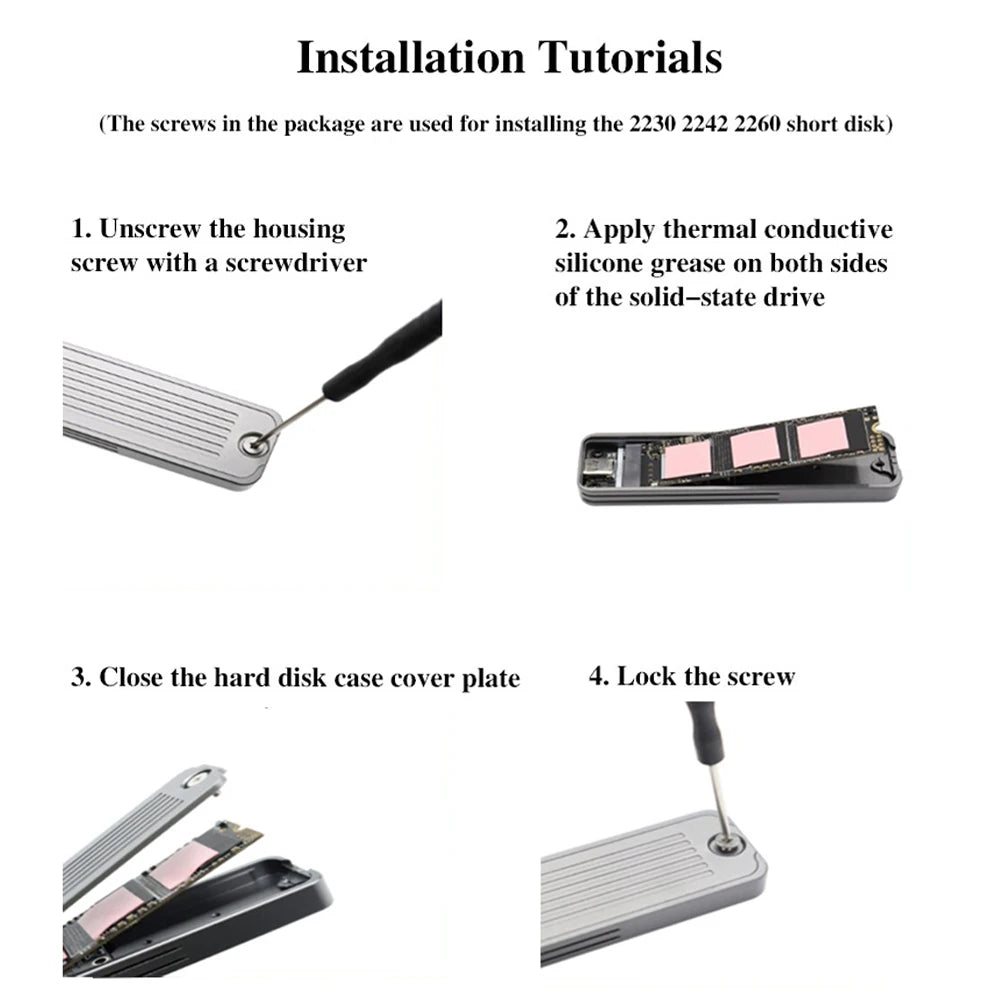 Installation Tutorials

(The screws in the package are used for installing the 2230 2242 2260 short disk)

1. Unscrew the housing screw with a screwdriver

2. Apply thermal conductive silicone grease on both sides of the solid–state drive

3. Close the hard disk case cover plate

4. Lock the screw