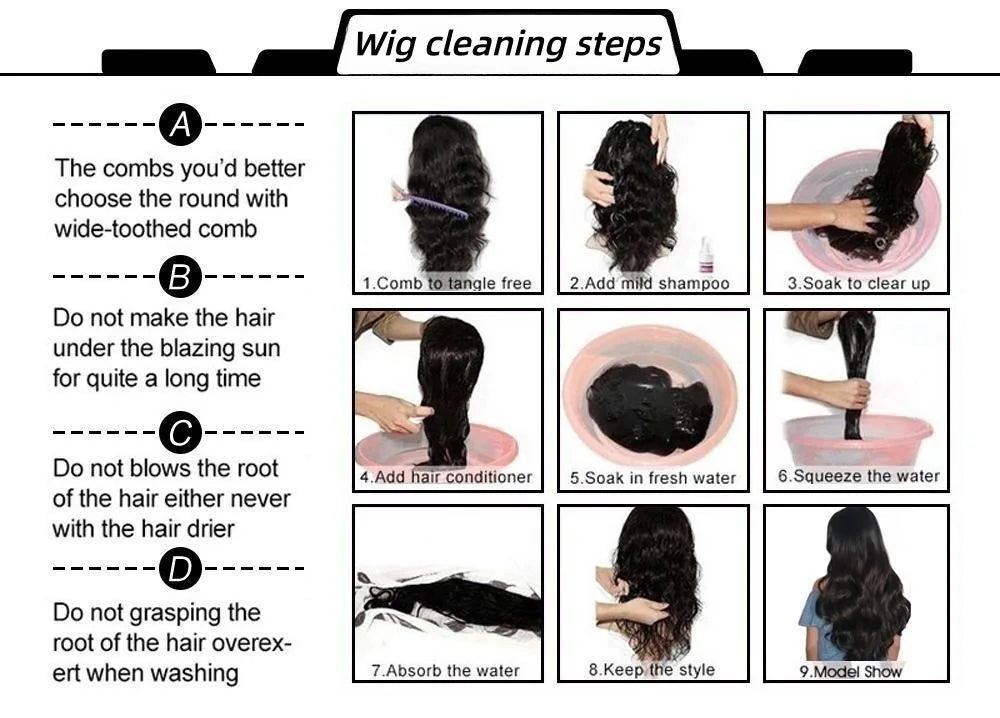 Wig cleaning steps

A

The combs you'd better choose the round with wide-toothed comb

B

Do not make the hair under the blazing sun for quite a long time

C

Do not blows the root of the hair either never with the hair drier

D

Do not grasping the root of the hair overexert when washing

1.Comb to tangle free

2.Add mild shampoo

3.Soak to clear up

4.Add hair conditioner

5.Soak in fresh water

6.Squeeze the water

7.Absorb the water

8.Keep the style

9.Model Show