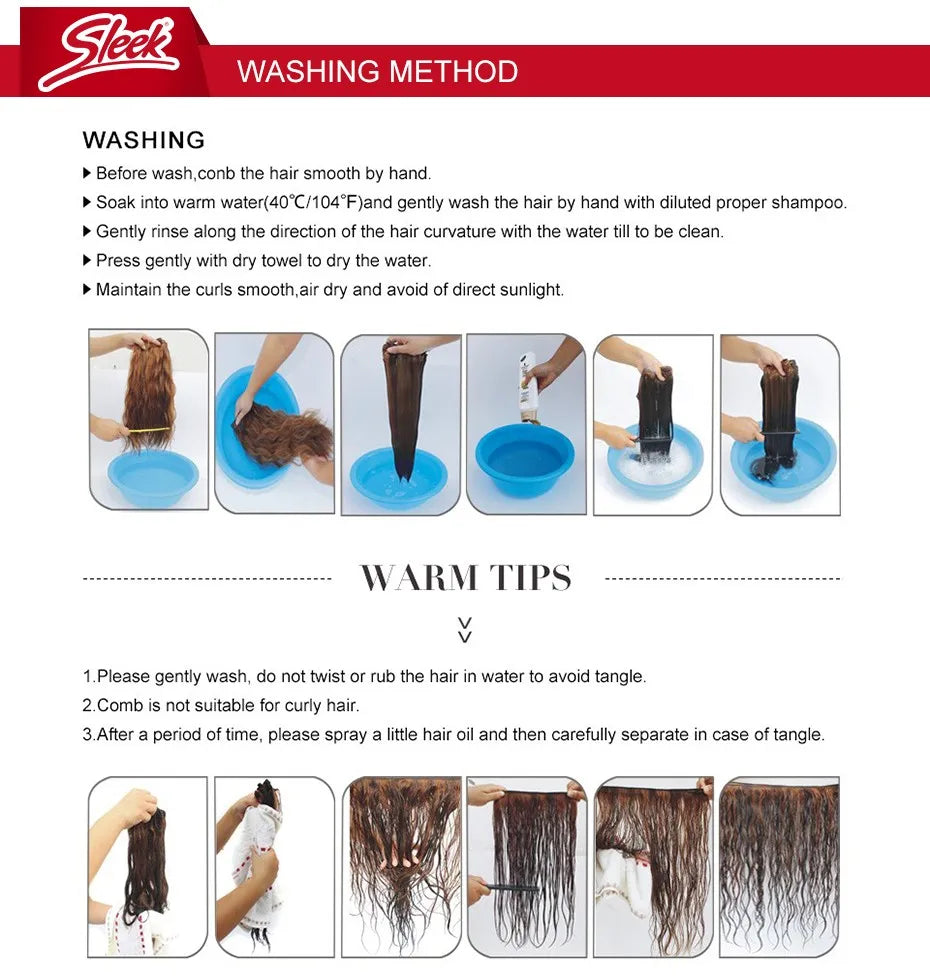 Sleek

WASHING METHOD

WASHING

▸ Before wash,conb the hair smooth by hand.

▸ Soak into warm water(40℃/104°F)and gently wash the hair by hand with diluted proper shampoo.

▸ Gently rinse along the direction of the hair curvature with the water till to be clean.

▸ Press gently with dry towel to dry the water.

▸ Maintain the curls smooth,air dry and avoid of direct sunlight.

WARM TIPS

1.Please gently wash, do not twist or rub the hair in water to avoid tangle.

2.Comb is not suitable for curly hair.

3.After a period of time, please spray a little hair oil and then carefully separate in case of tangle.