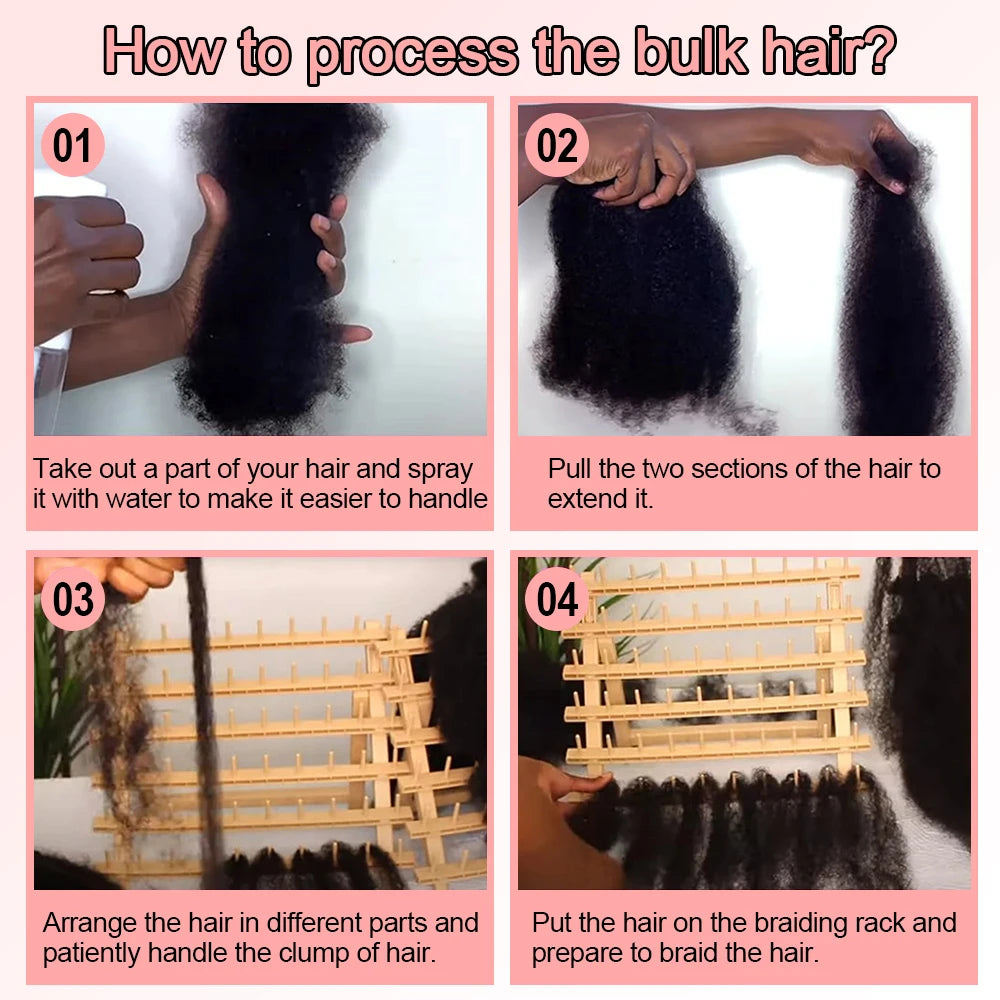 How to process the bulk hair?

01

Take out a part of your hair and spray it with water to make it easier to handle

02

Pull the two sections of the hair to extend it.

03

Arrange the hair in different parts and patiently handle the clump of hair.

04

Put the hair on the braiding rack and prepare to braid the hair.