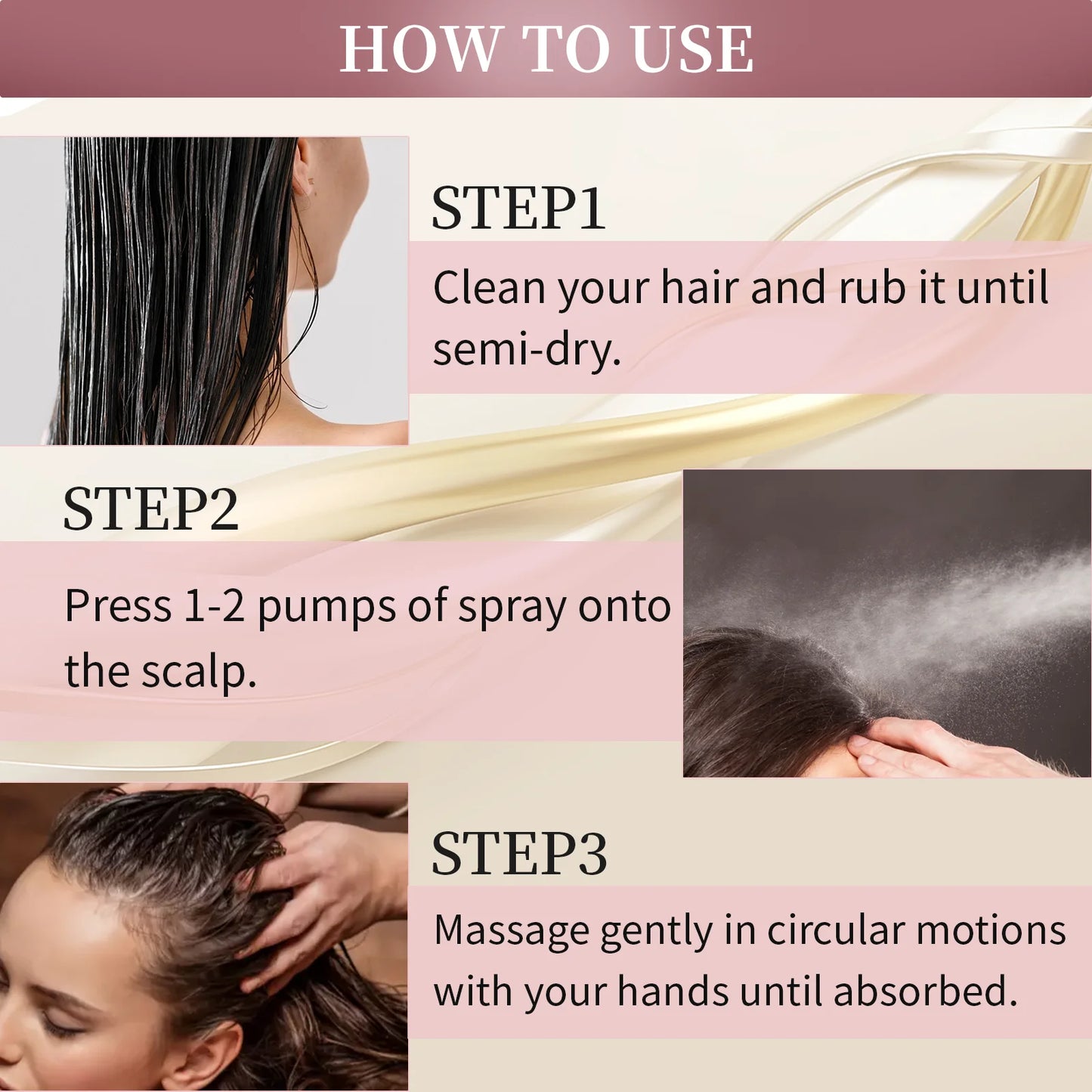 HOW TO USE

STEP1

Clean your hair and rub it until semi-dry.

STEP2

Press 1-2 pumps of spray onto the scalp.

STEP3

Massage gently in circular motions with your hands until absorbed.