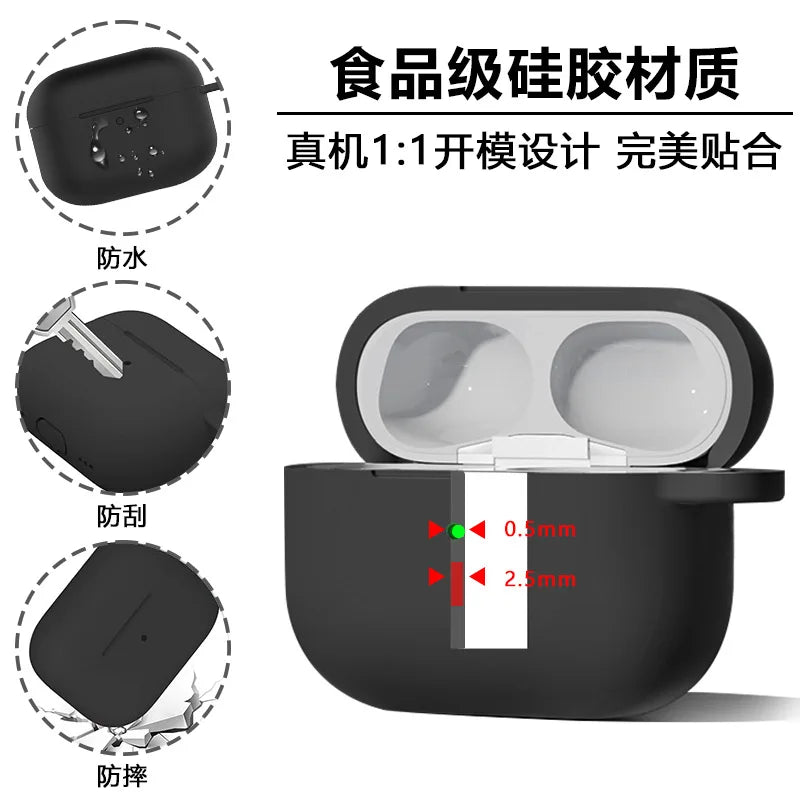 食品级硅胶材质

真机1:1开模设计 完美贴合

防水

防刮

防摔

0.5mm

2.5mm