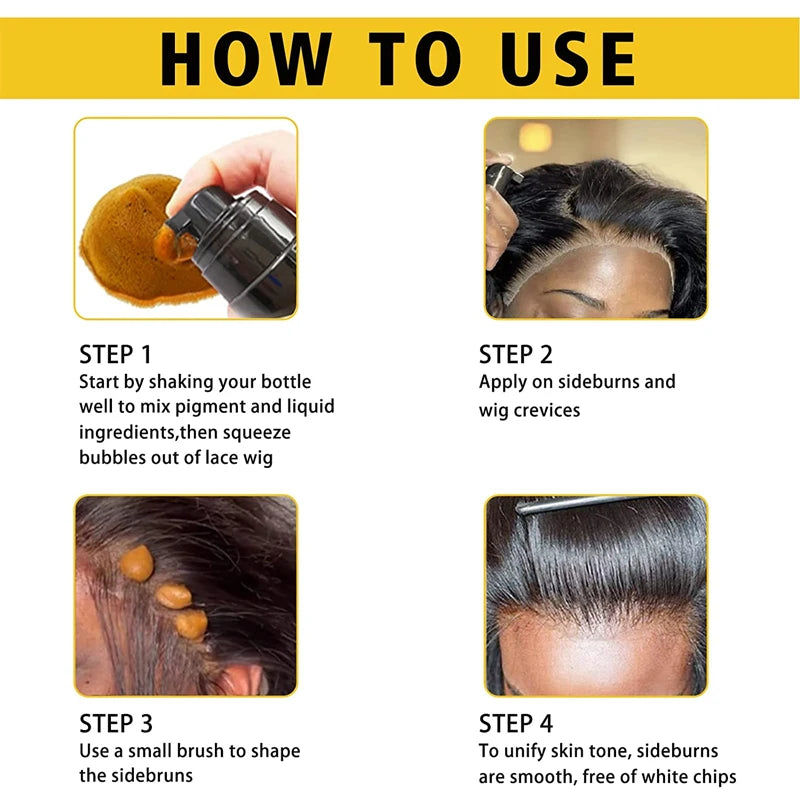 HOW TO USE

STEP 1
Start by shaking your bottle well to mix pigment and liquid ingredients,then squeeze bubbles out of lace wig

STEP 2
Apply on sideburns and wig crevices

STEP 3
Use a small brush to shape the sidebruns

STEP 4
To unify skin tone, sideburns are smooth, free of white chips