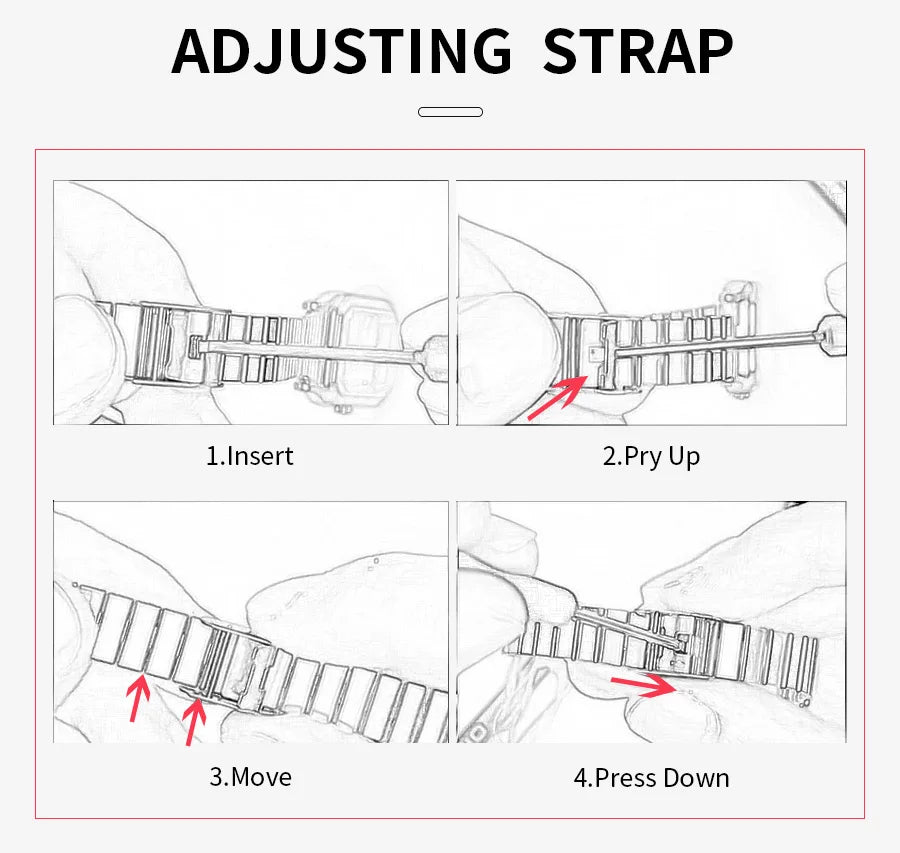 ADJUSTING STRAP

1.Insert

2.Pry Up

3.Move

4.Press Down