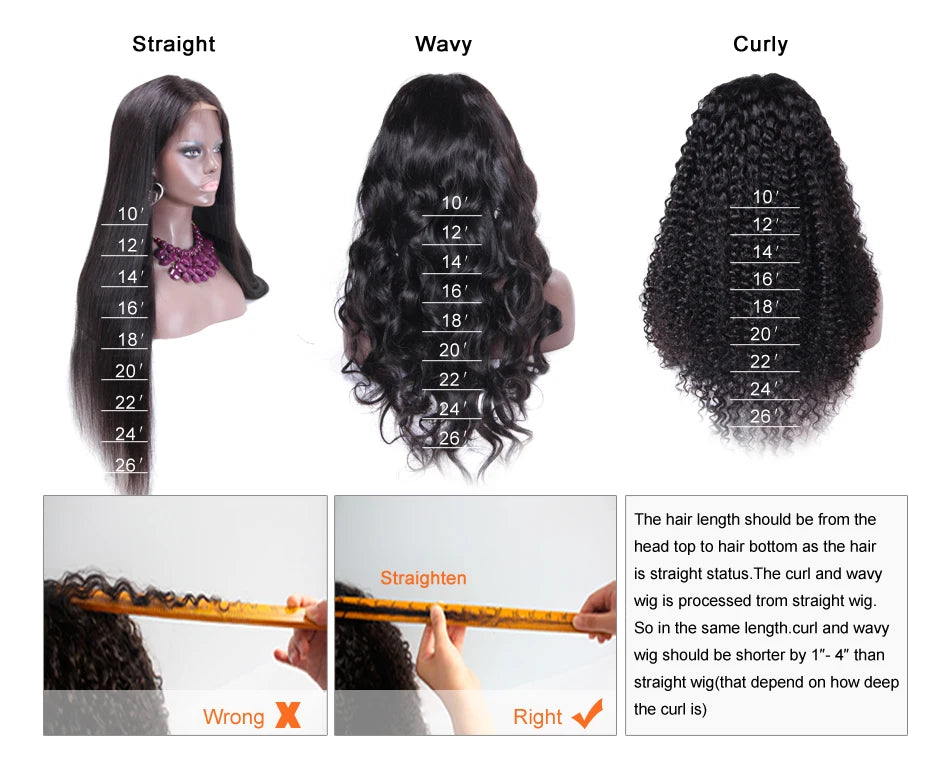 Straight

10′
12′
14′
16′
18′
20′
22′
24′
26′

Wavy

10′
12′
14′
16′
18′
20′
22′
24′
26′

Curly

10′
12′
14′
16′
18′
20′
22′
24′
26′

Wrong

Straighten

Right

The hair length should be from the head top to hair bottom as the hair is straight status.The curl and wavy wig is processed trom straight wig. So in the same length.curl and wavy wig should be shorter by 1″- 4″ than straight wig(that depend on how deep the curl is)