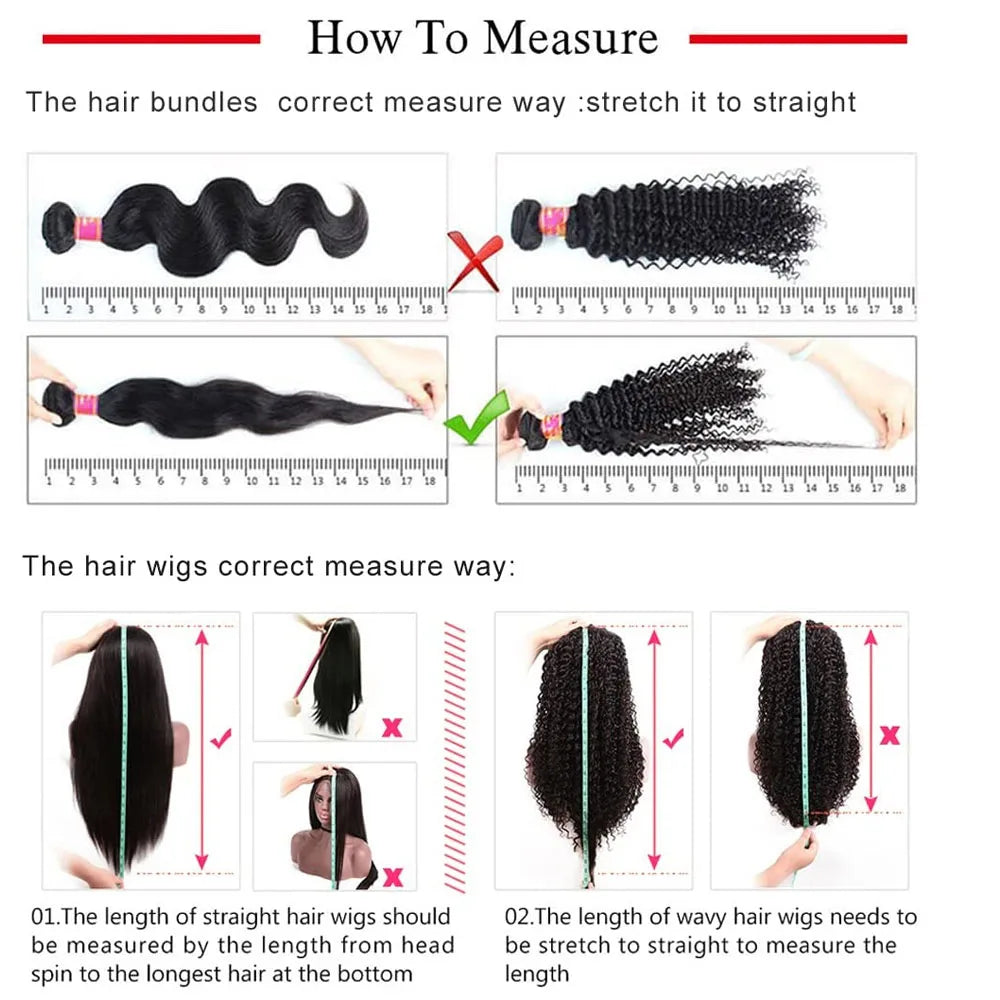 How To Measure

The hair bundles correct measure way :stretch it to straight

1 2 3 4 5 6 7 8 9 10 11 12 13 14 15 16 17 18

1 2 3 4 5 6 7 8 9 10 11 12 13 14 15 16 17 18

1 2 3 4 5 6 7 8 9 10 11 12 13 14 15 16 17 18

1 2 3 4 5 6 7 8 9 10 11 12 13 14 15 16 17 18

The hair wigs correct measure way:

01.The length of straight hair wigs should be measured by the length from head spin to the longest hair at the bottom

02.The length of wavy hair wigs needs to be stretch to straight to measure the length